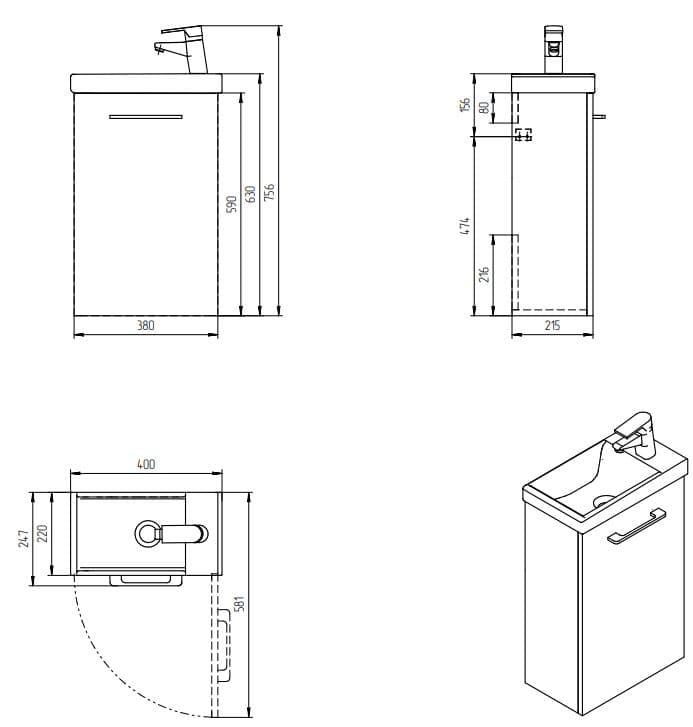 590
630
756
380

156
80
474
216
215

400
247
220
581